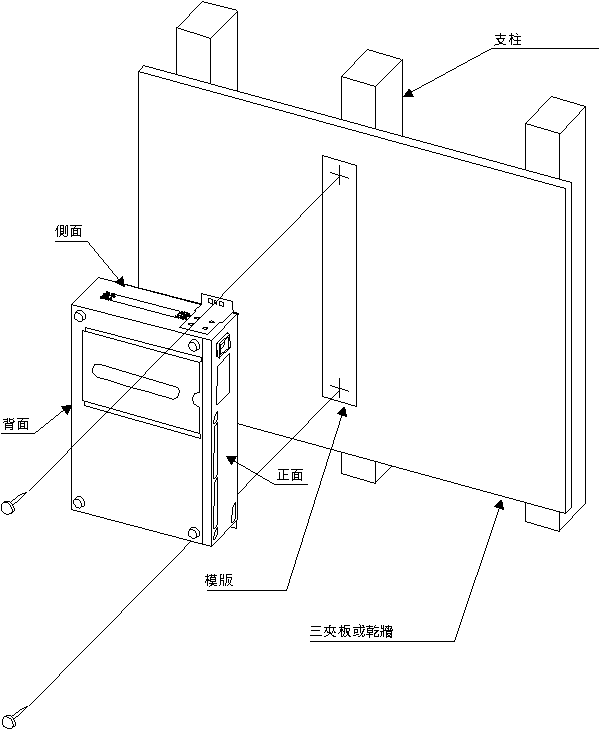 支柱

側面

背面

正面

模版

三夾板或乾牆