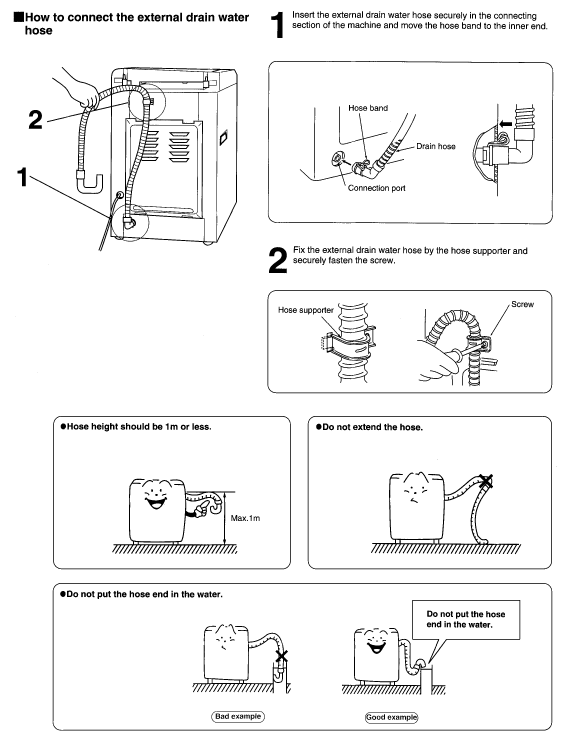 ■How to connect the external drain water hose

2

1

1 Insert the external drain water hose securely in the connecting section of the machine and move the hose band to the inner end.

Hose band

Drain hose

Connection port

2 Fix the external drain water hose by the hose supporter and securely fasten the screw.

Hose supporter

Screw

●Hose height should be 1m or less.

Max.1m

●Do not extend the hose.

●Do not put the hose end in the water.

Do not put the hose end in the water.

Bad example

Good example