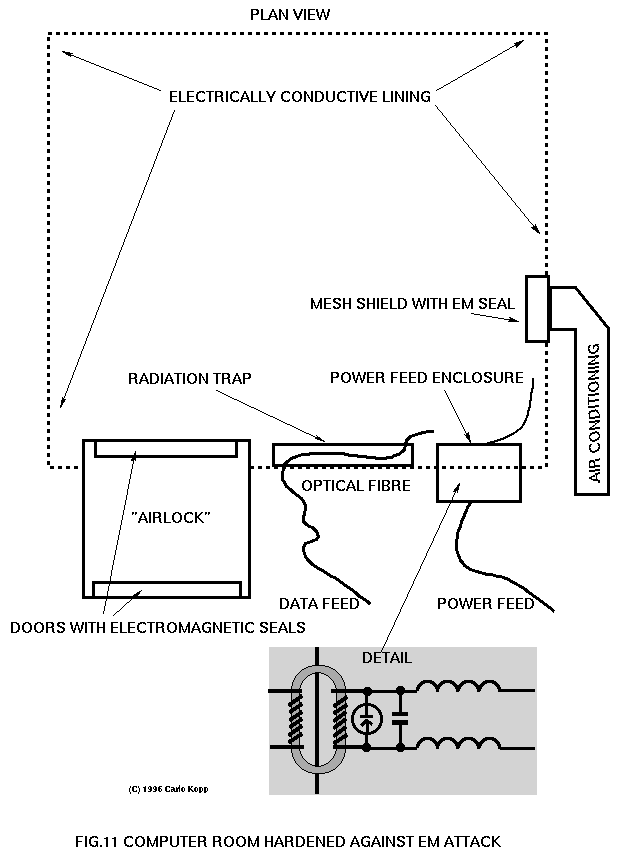 PLAN VIEW

ELECTRICALLY CONDUCTIVE LINING

MESH SHIELD WITH EM SEAL

AIR CONDITIONING

RADIATION TRAP

POWER FEED ENCLOSURE

OPTICAL FIBRE

"AIRLOCK"

DATA FEED

POWER FEED

DOORS WITH ELECTROMAGNETIC SEALS

DETAIL

(C) 1996 Carlo Kopp

FIG.11 COMPUTER ROOM HARDENED AGAINST EM ATTACK