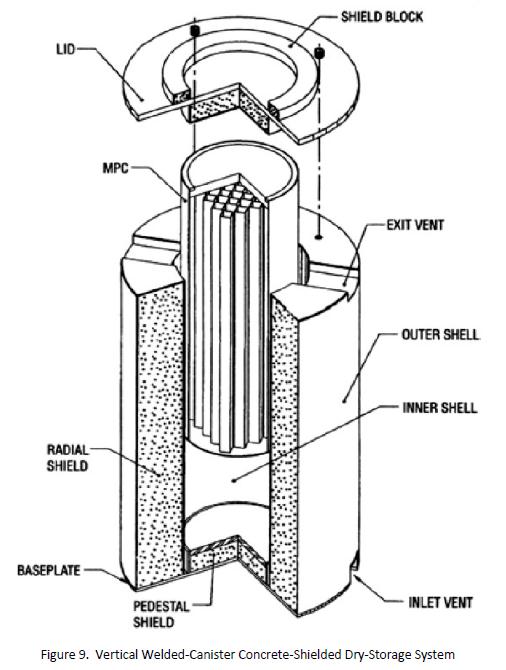 SHIELD BLOCK

LID

MPC

EXIT VENT

OUTER SHELL

INNER SHELL

RADIAL SHIELD

BASEPLATE

PEDESTAL SHIELD

INLET VENT

Figure 9. Vertical Welded-Canister Concrete-Shielded Dry-Storage System