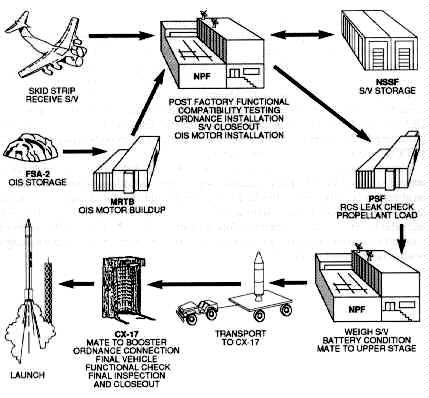 SKID STRIP
RECEIVE S/V

NPF

POST FACTORY FUNCTIONAL
COMPATIBILITY TESTING
ORDNANCE INSTALLATION
S/V CLOSEOUT
OIS MOTOR INSTALLATION

NSSF
S/V STORAGE

FSA-2
OIS STORAGE

MRTB
OIS MOTOR BUILDUP

PSF
RCS LEAK CHECK
PROPELLANT LOAD

NPF

WEIGH S/V
BATTERY CONDITION
MATE TO UPPER STAGE

TRANSPORT
TO CX-17

CX-17
MATE TO BOOSTER
ORDNANCE CONNECTION
FINAL VEHICLE
FUNCTIONAL CHECK
FINAL INSPECTION
AND CLOSEOUT

LAUNCH