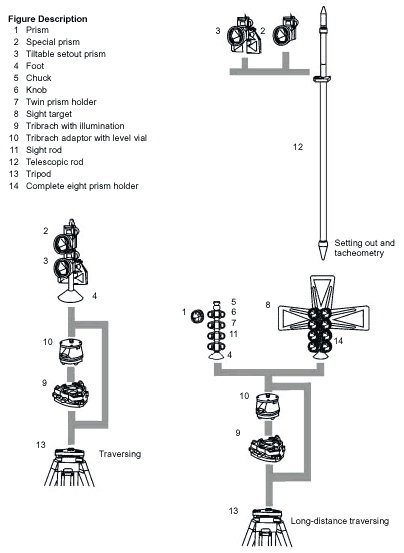 Figure Description
1 Prism
2 Special prism
3 Tiltable setout prism
4 Foot
5 Chuck
6 Knob
7 Twin prism holder
8 Sight target
9 Tribrach with illumination
10 Tribrach adaptor with level vial
11 Sight rod
12 Telescopic rod
13 Tripod
14 Complete eight prism holder

3 2

12

Setting out and tacheometry

2
3
4

10

9

13 Traversing

1 5 6 7 11 4

8

14

10

9

13 Long-distance traversing